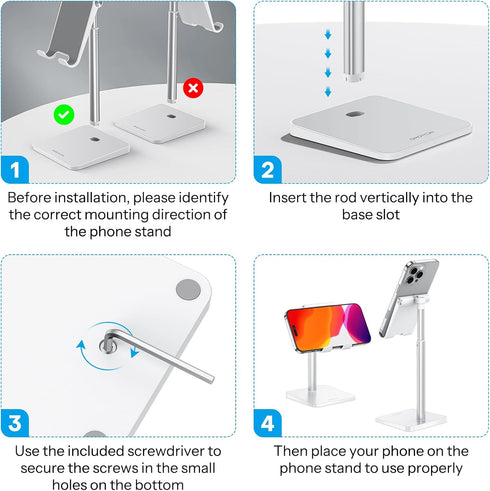 1

Before installation, please identify the correct mounting direction of the phone stand

2

Insert the rod vertically into the base slot

3

Use the included screwdriver to secure the screws in the small holes on the bottom

4

Then place your phone on the phone stand to use properly